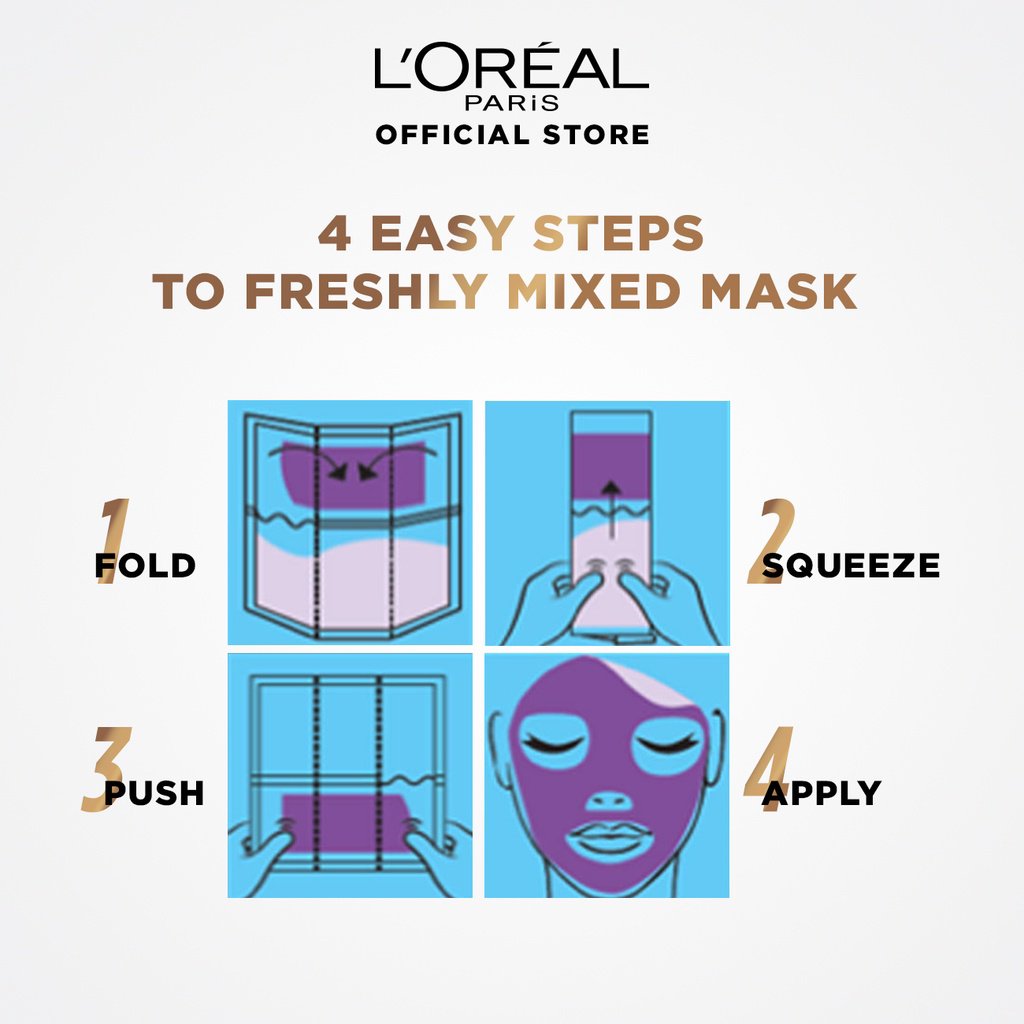 L'ORÉAL
PARiS
OFFICIAL STORE

4 EASY STEPS
TO FRESHLY MIXED MASK

1 FOLD

2 SQUEEZE

3 PUSH

4 APPLY